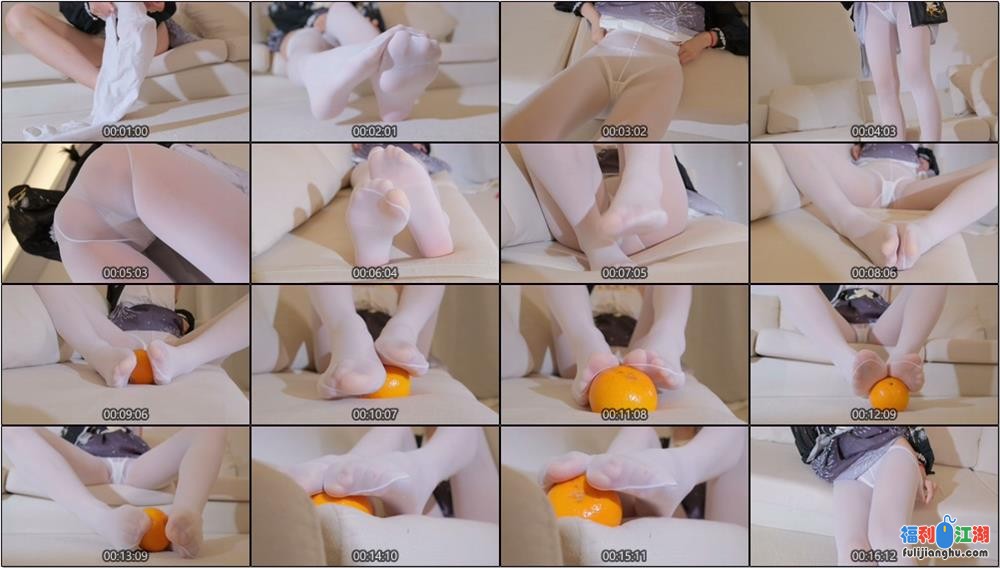 00:01:00
00:02:01
00:03:02
00:04:03
00:05:03
00:06:04
00:07:05
00:08:06
00:09:06
00:10:07
00:11:08
00:12:09
00:13:09
00:14:10
00:15:11
00:16:12

福利江湖
fulijianghu.com